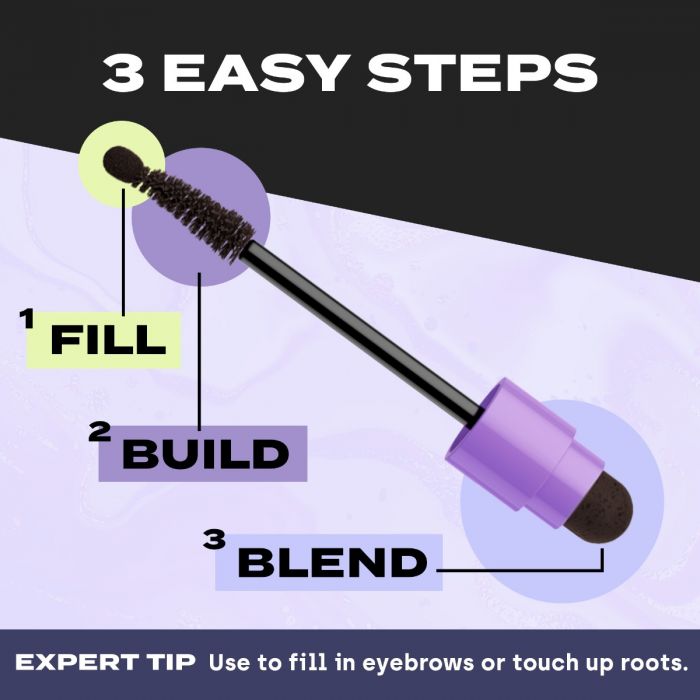 3 EASY STEPS

1 FILL

2 BUILD

3 BLEND

EXPERT TIP Use to fill in eyebrows or touch up roots.